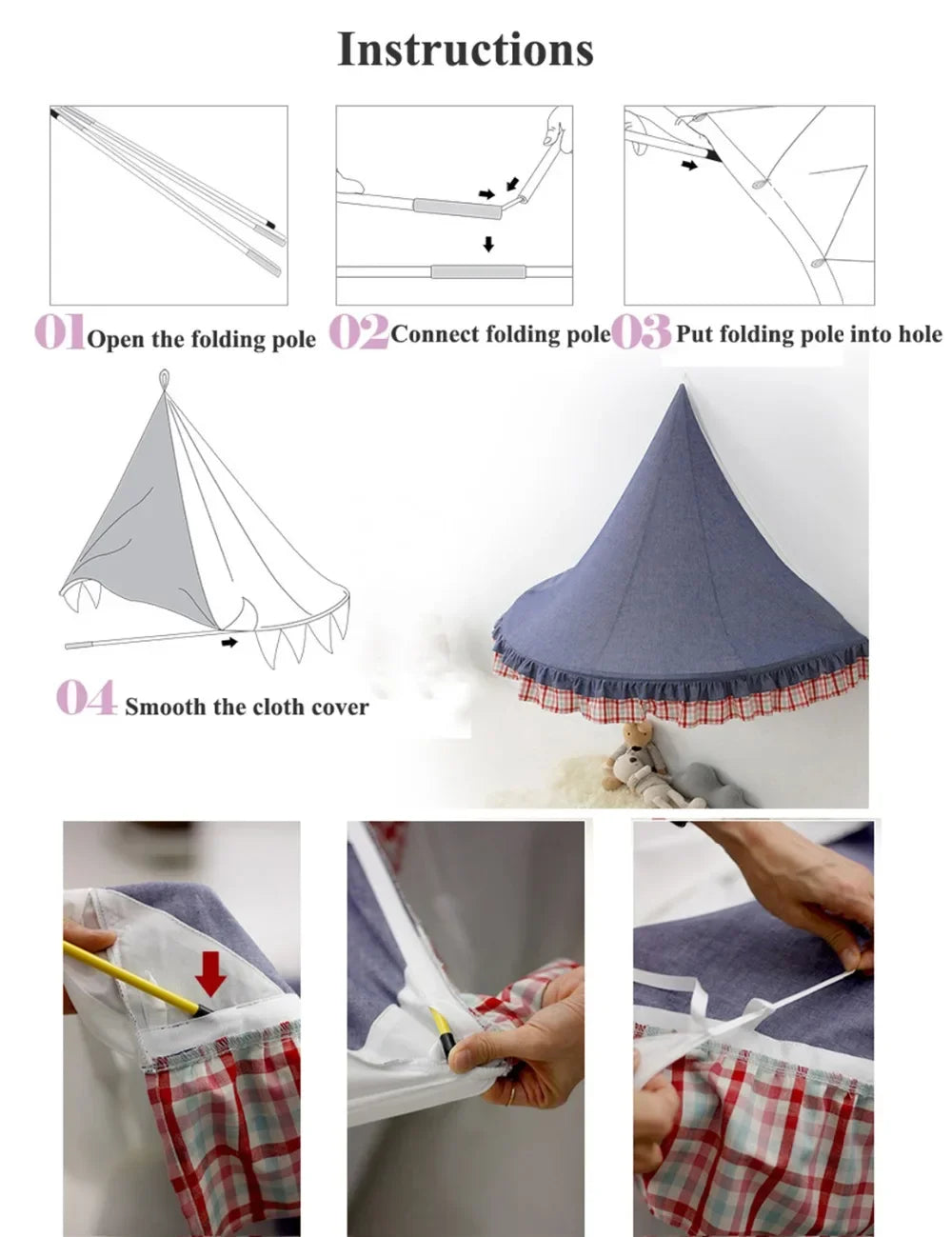 Instructions

01 Open the folding pole

02 Connect folding pole

03 Put folding pole into hole

04 Smooth the cloth cover